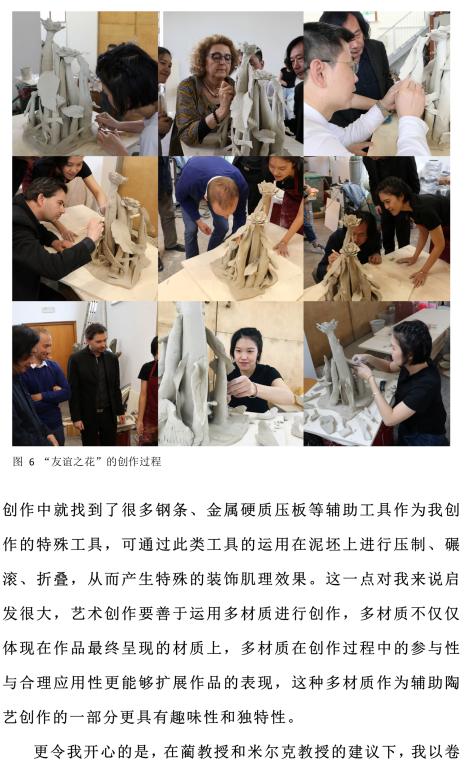 图 6 “友谊之花”的创作过程

创作中就找到了很多钢条、金属硬质压板等辅助工具作为我创作的特殊工具，可通过此类工具的运用在泥坯上进行压制、碾滚、折叠，从而产生特殊的装饰肌理效果。这一点对我来说启发很大，艺术创作要善于运用多材质进行创作，多材质不仅仅体现在作品最终呈现的材质上，多材质在创作过程中的参与性与合理应用性更能够扩展作品的表现，这种多材质作为辅助陶艺创作的一部分更具有趣味性和独特性。

更令我开心的是，在蔺教授和米尔克教授的建议下，我以卷