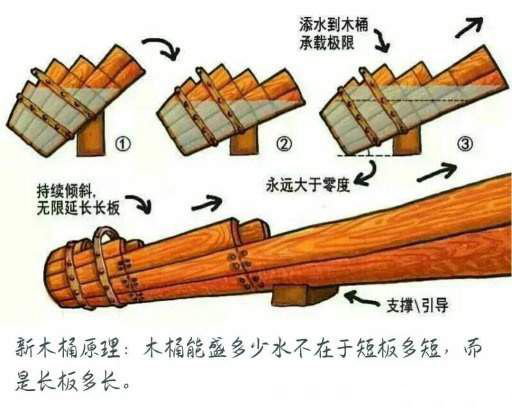 添水到木桶
承载极限

①

②

③

永远大于零度

持续倾斜,
无限延长长板

支撑\引导

新木桶原理：木桶能盛多少水不在于短板多短，而是长板多长。